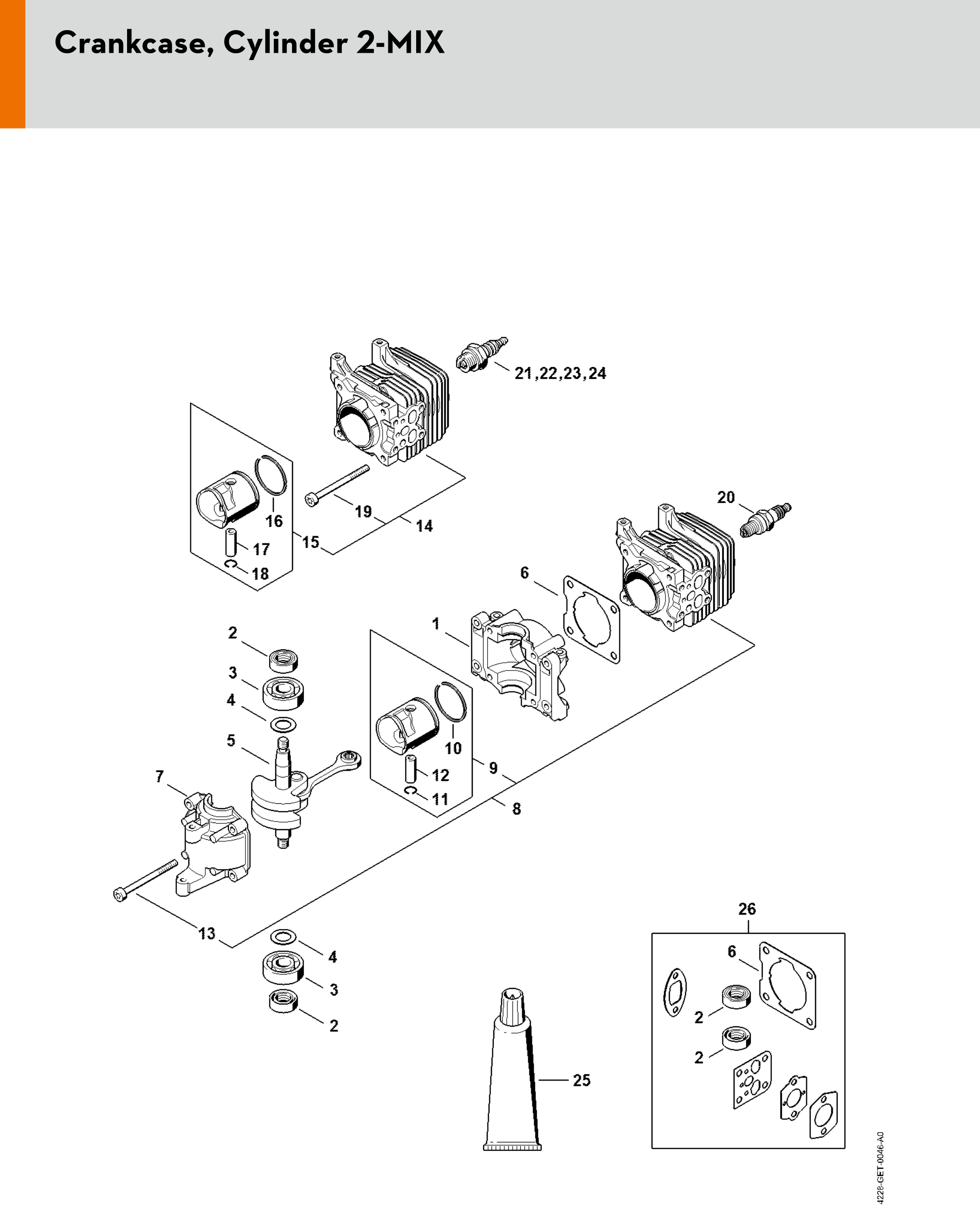 Crankcase, Cylinder 2-MIX

21,22,23,24

16

19

14

15

17

18

20

6

1

2

3

4

5

7

10

9

12

11

8

13

4

3

2

26

6

2

2

25

4228-GET-0046-A0